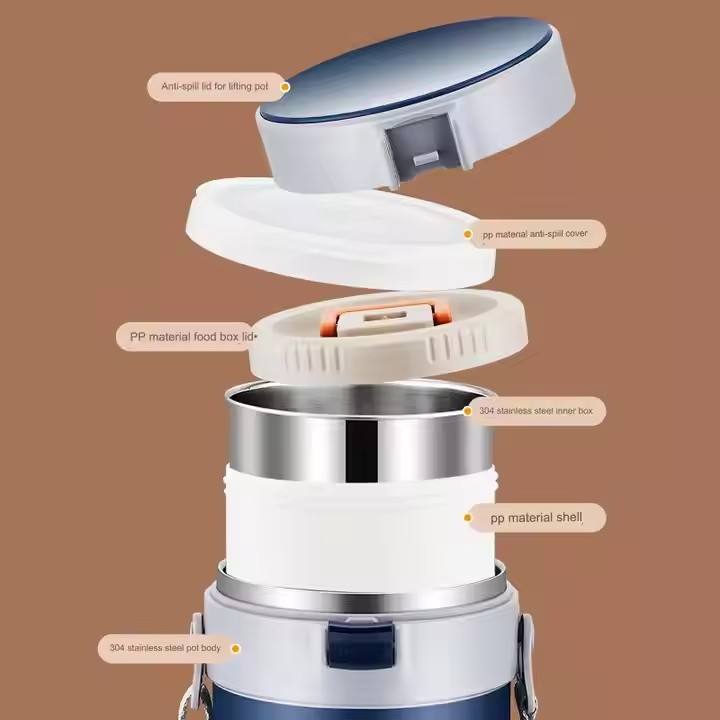 Anti-spill lid for lifting pot

pp material anti-spill cover

PP material food box lid

304 stainless steel inner box

pp material shell

304 stainless steel pot body